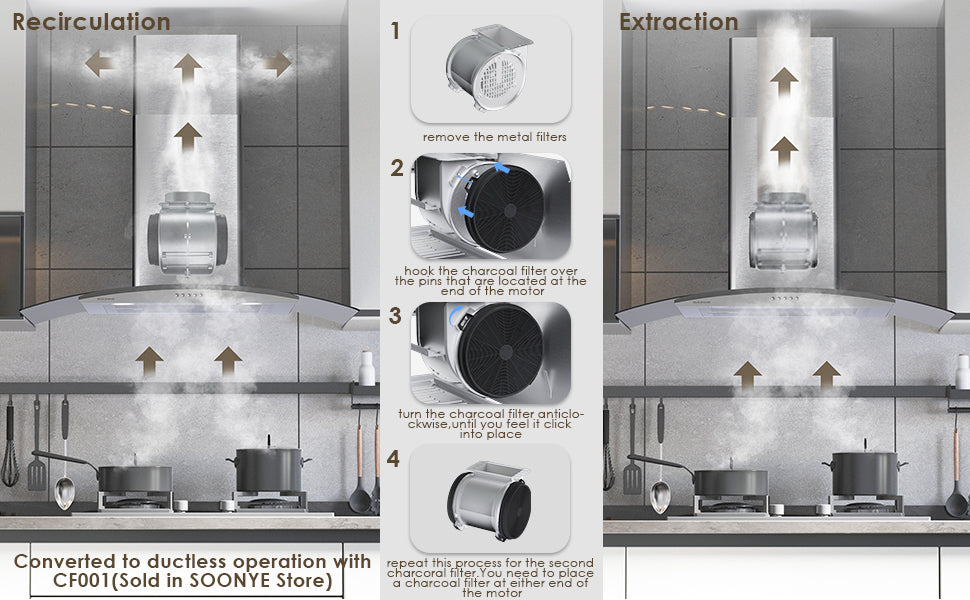 Recirculation

Converted to ductless operation with CF001(Sold in SOONYE Store)

1

remove the metal filters

2

hook the charcoal filter over the pins that are located at the end of the motor

3

turn the charcoal filter anticlockwise,until you feel it click into place

4

repeat this process for the second charcoral filter.You need to place a charcoal filter at either end of the motor

Extraction